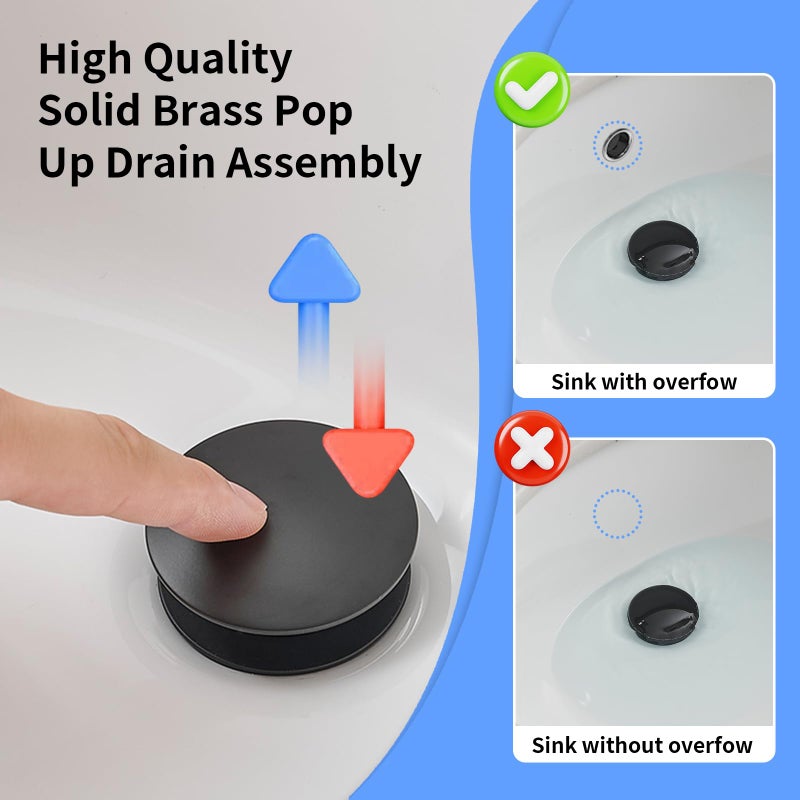 High Quality Solid Brass Pop Up Drain Assembly

Sink with overfow

Sink without overfow